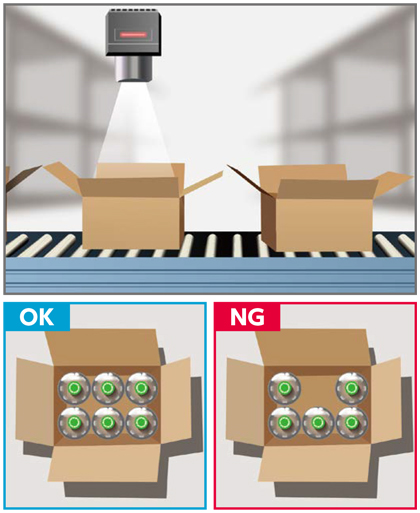 OK

NG