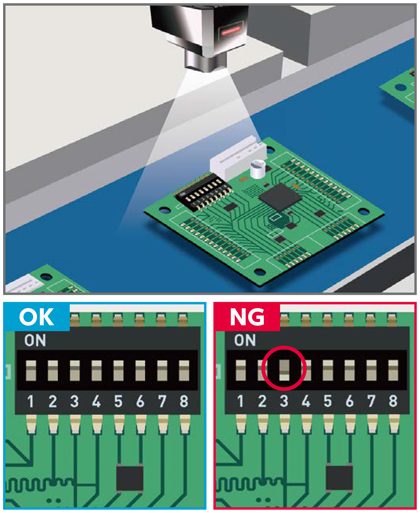 OK

ON

1 2 3 4 5 6 7 8

NG

ON

1 2 3 4 5 6 7 8