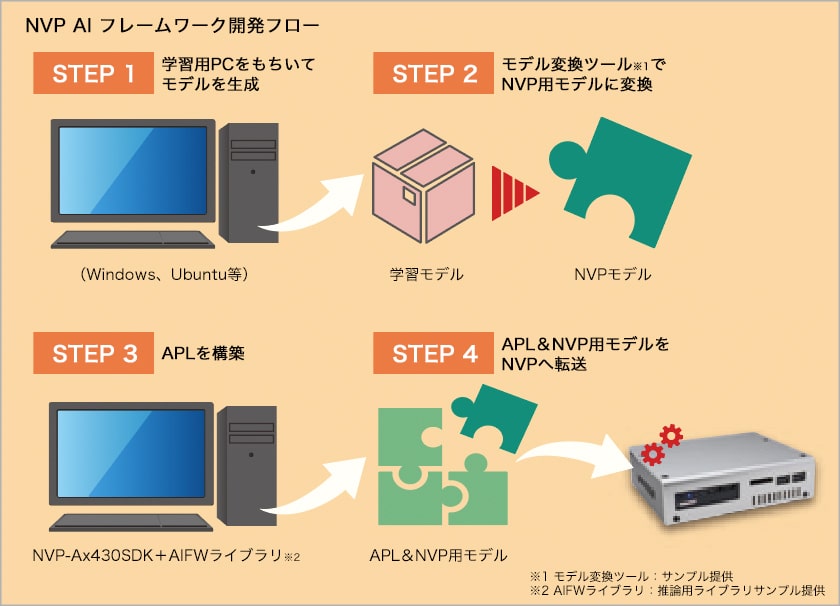 NVP AI フレームワーク開発フロー

STEP 1
学習用PCをもちいてモデルを生成

STEP 2
モデル変換ツール※1でNVP用モデルに変換

（Windows、Ubuntu等）

学習モデル

NVPモデル

STEP 3
APLを構築

STEP 4
APL＆NVP用モデルをNVPへ転送

NVP-Ax430SDK＋AIFWライブラリ※2

APL＆NVP用モデル

※1 モデル変換ツール：サンプル提供
※2 AIFWライブラリ：推論用ライブラリサンプル提供