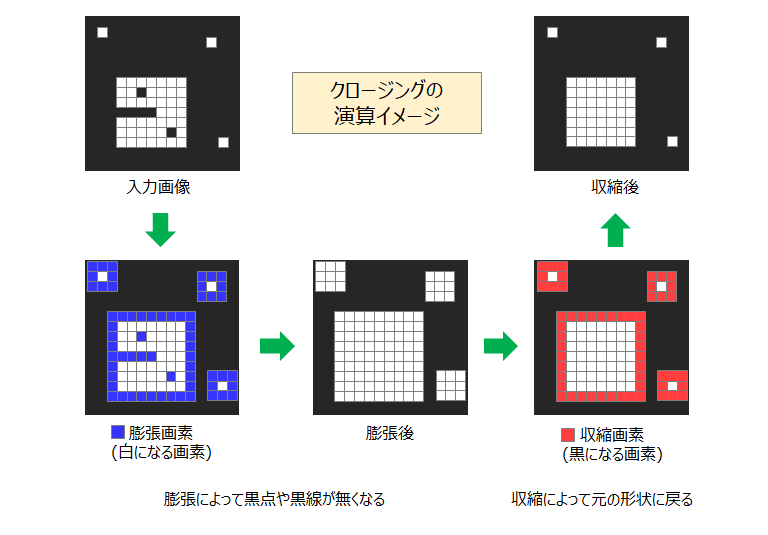 クロージングの
演算イメージ

入力画像

収縮後

膨張画素
(白になる画素)

膨張後

収縮画素
(黒になる画素)

膨張によって黒点や黒線が無くなる

収縮によって元の形状に戻る